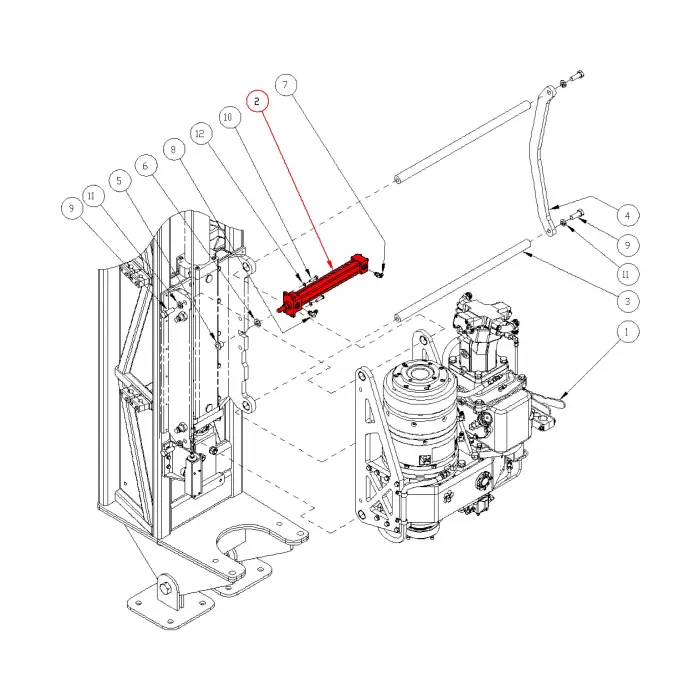 9
11
5
6
8
12
10
2
7
4
9
11
3
1