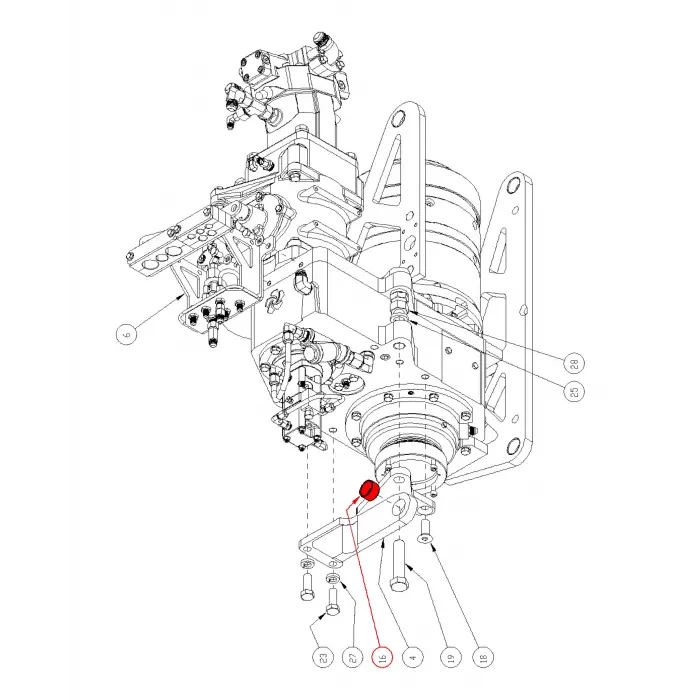 6
28
25
23
27
16
4
19
18