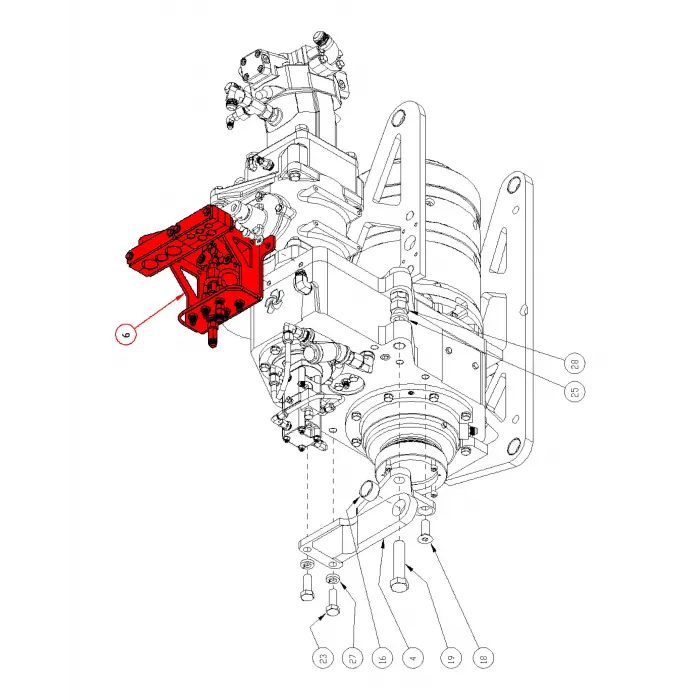 6
28
25
23
27
16
4
19
18