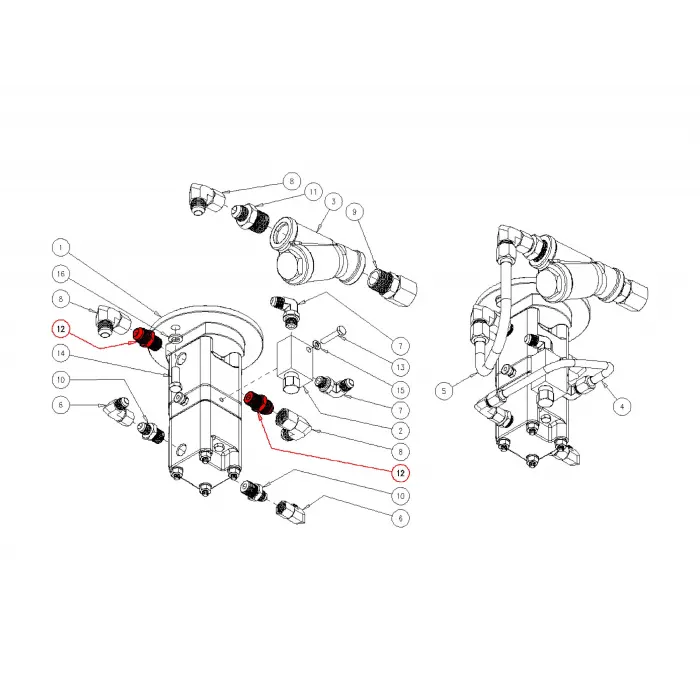 8
11
3
9
1
16
8
12
14
10
6
7
13
15
7
2
8
12
10
6
5
4