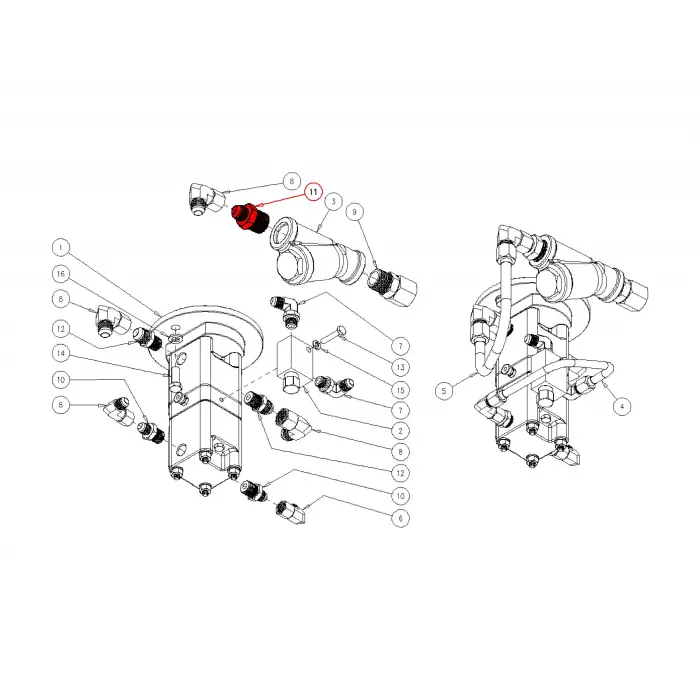 8
11
3
9
1
16
8
12
14
10
6
7
13
15
7
2
8
12
10
6
5
4