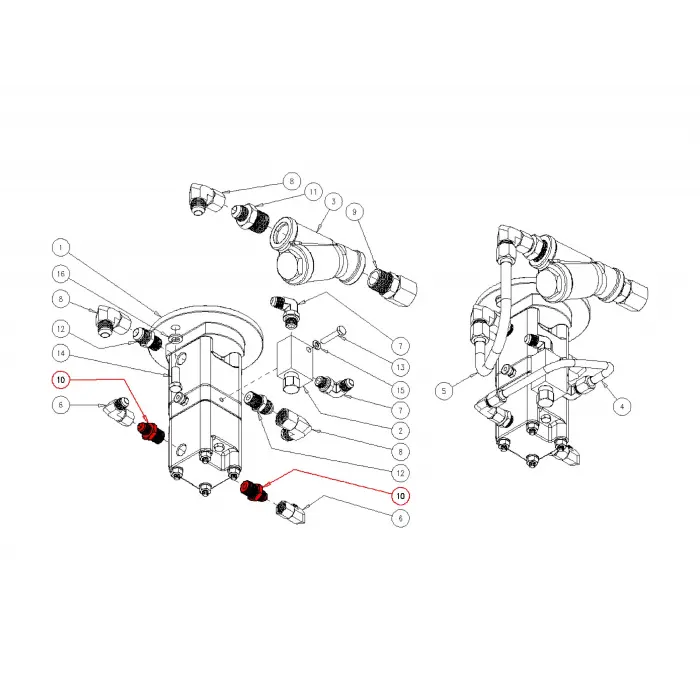 8
11
3
9
1
16
8
12
14
10
6
7
13
15
7
2
8
12
10
6
5
4