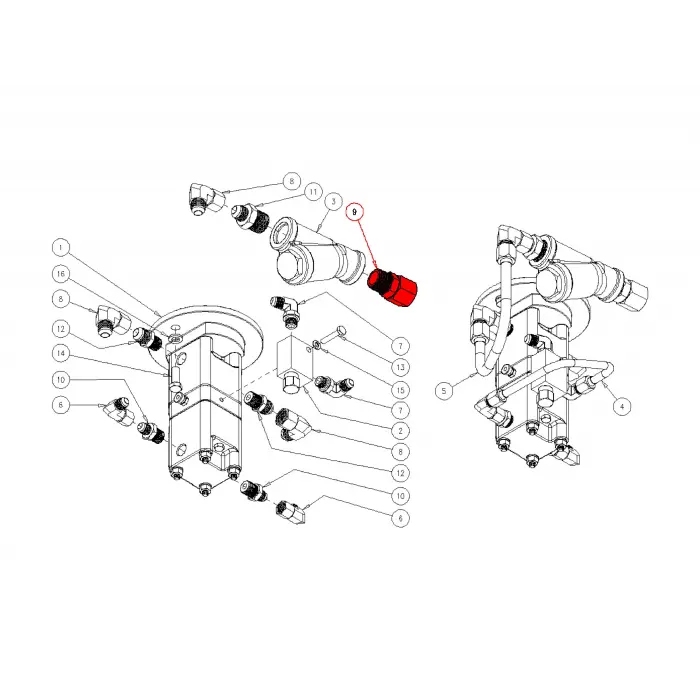 8
11
3
9
1
16
8
12
14
10
6
7
13
15
7
2
8
12
10
6
5
4