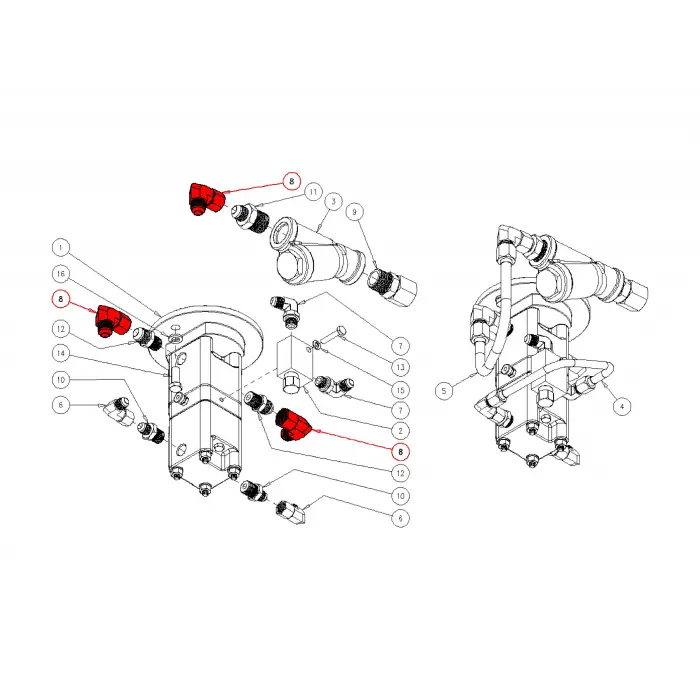 8
11
3
9
1
16
8
12
14
10
6
7
13
15
7
2
8
12
10
6
5
4