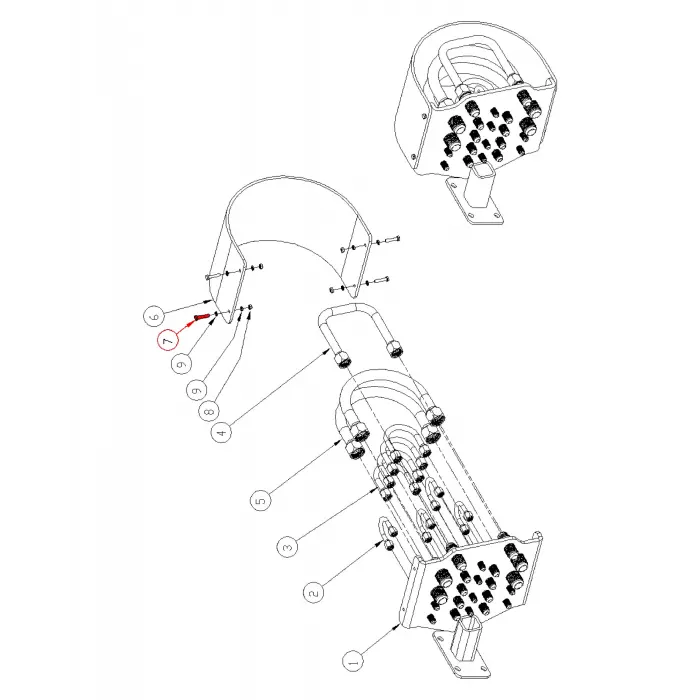 6
7
9
9
8
4
5
3
2
1