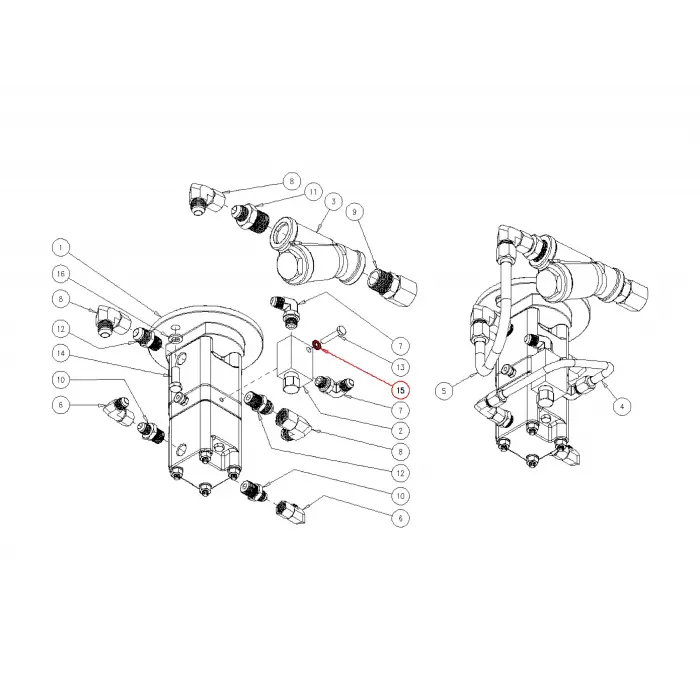 8
11
3
9
1
16
8
12
14
10
6
7
13
15
7
2
8
12
10
6
5
4