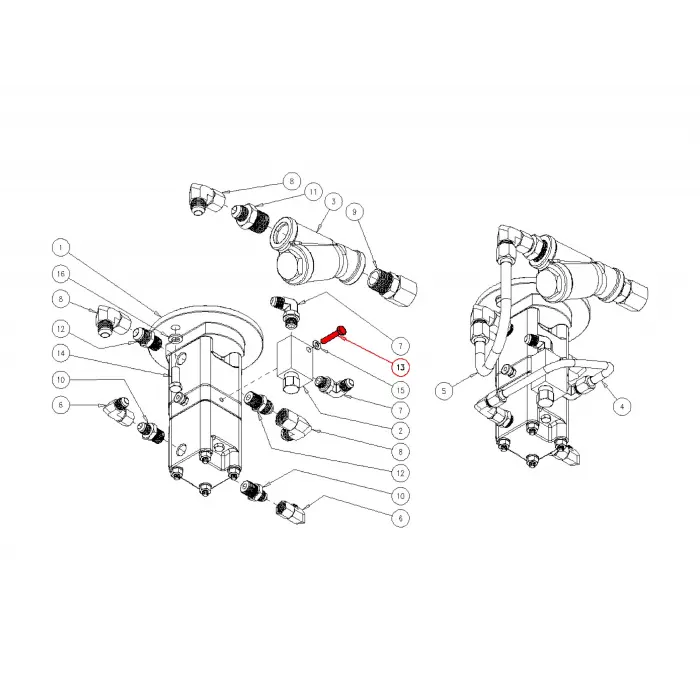 8
11
3
9
1
16
8
12
14
10
6
7
13
15
7
2
8
12
10
6
5
4