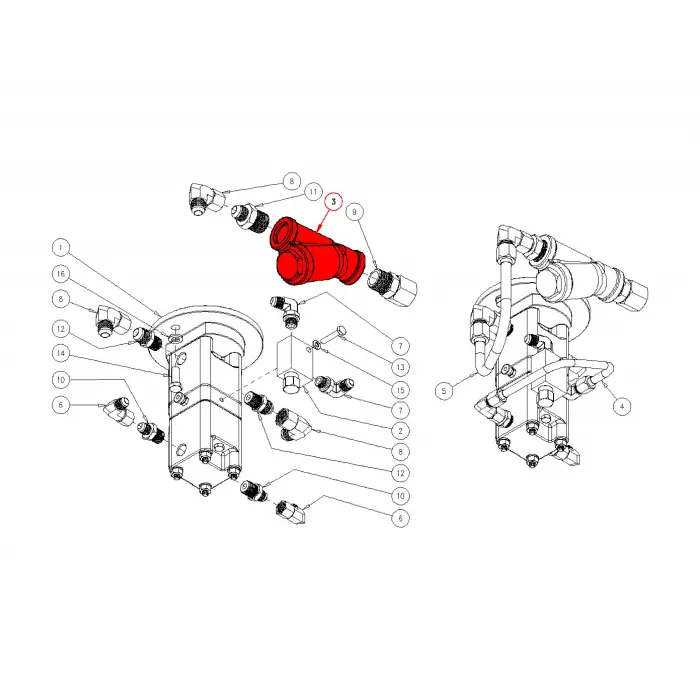 8
11
3
9
1
16
8
12
14
10
6
7
13
15
7
2
8
12
10
6
5
4