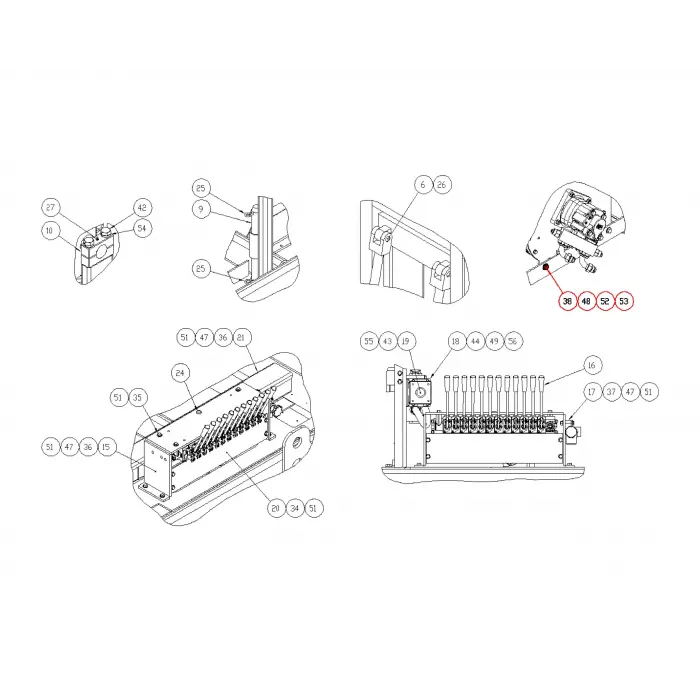 27
42
10
54
25
9
25
6
26
38
48
52
53
51
47
36
21
24
51
35
51
47
36
15
20
34
51
55
43
19
18
44
49
56
16
17
37
47
51