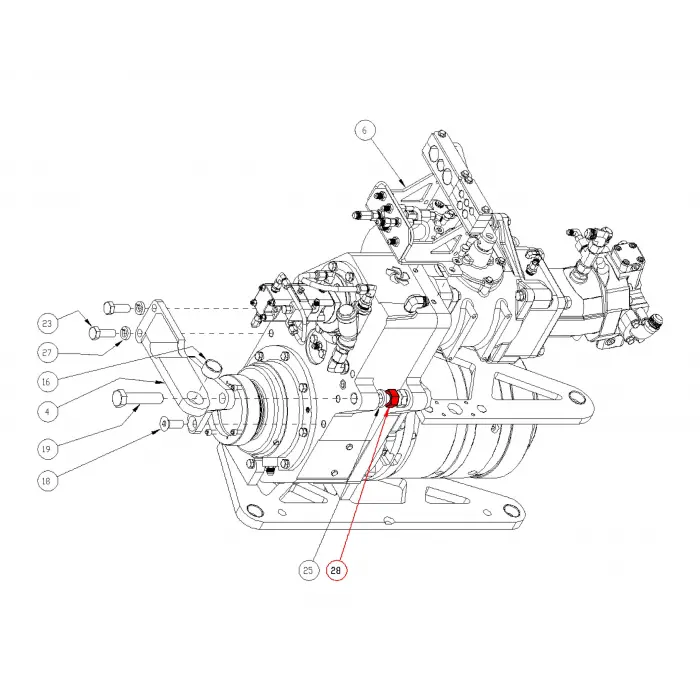 6

23

27

16

4

19

18

25

28