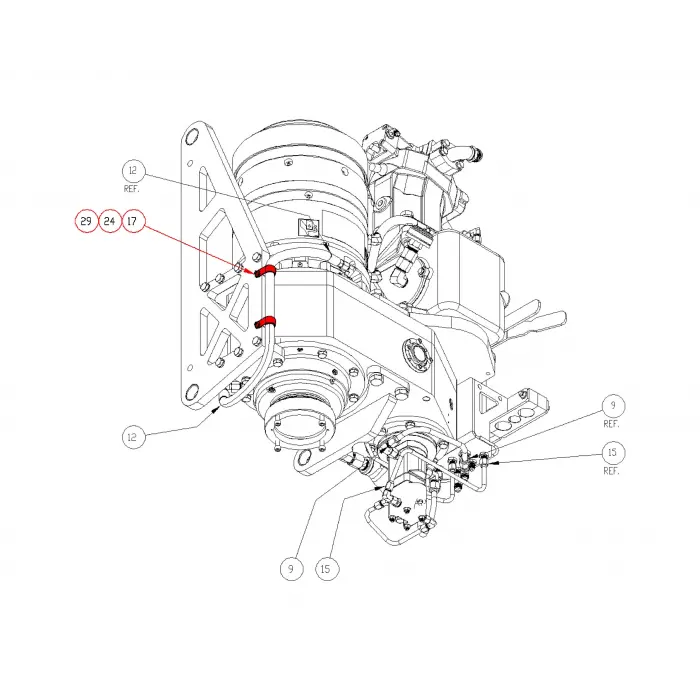 12
REF.

29 24 17

12

9
REF.

15
REF.

9 15