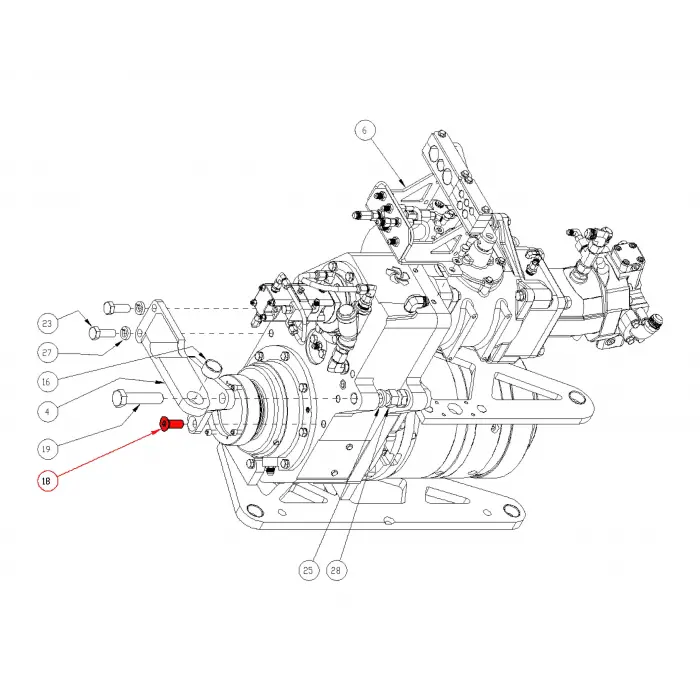 6

23

27

16

4

19

18

25

28