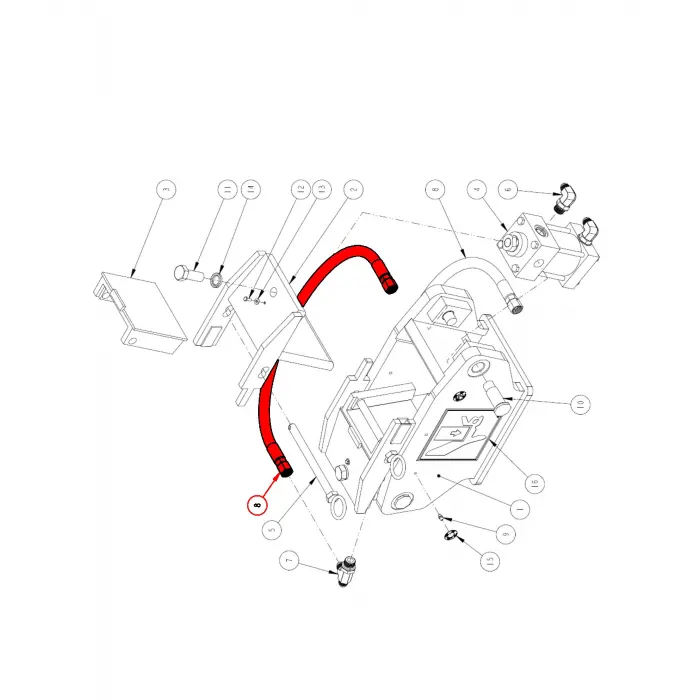 3
11
14
12
13
2
8
4
6
10
16
1
9
15
7
5
8