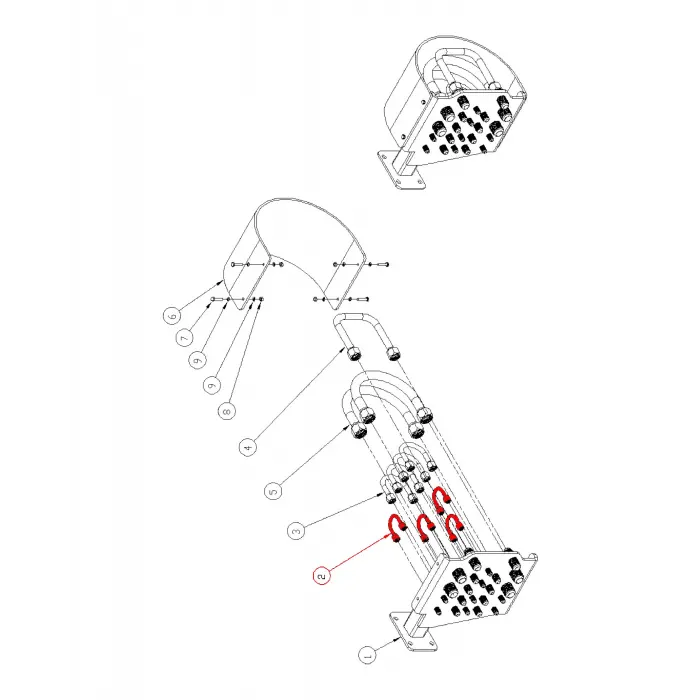 6
7
9
9
8
4
5
3
2
1