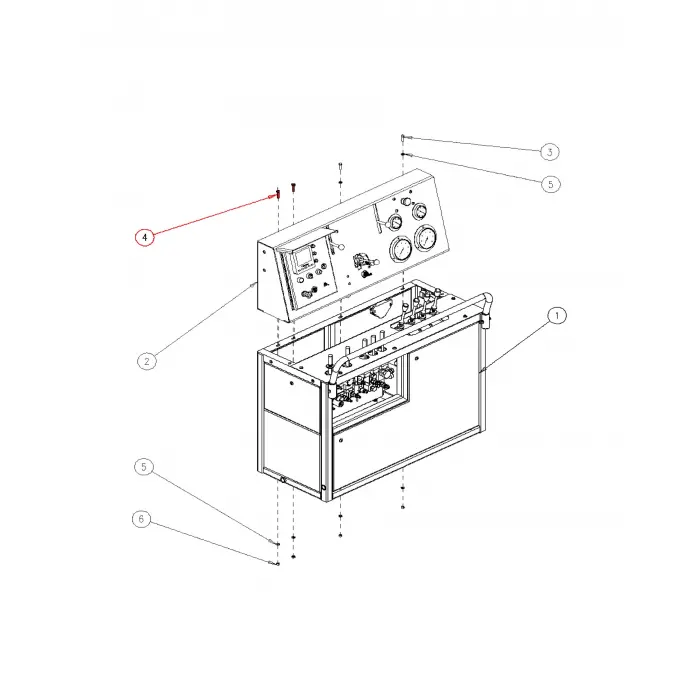 3
5
4
1
2
5
6