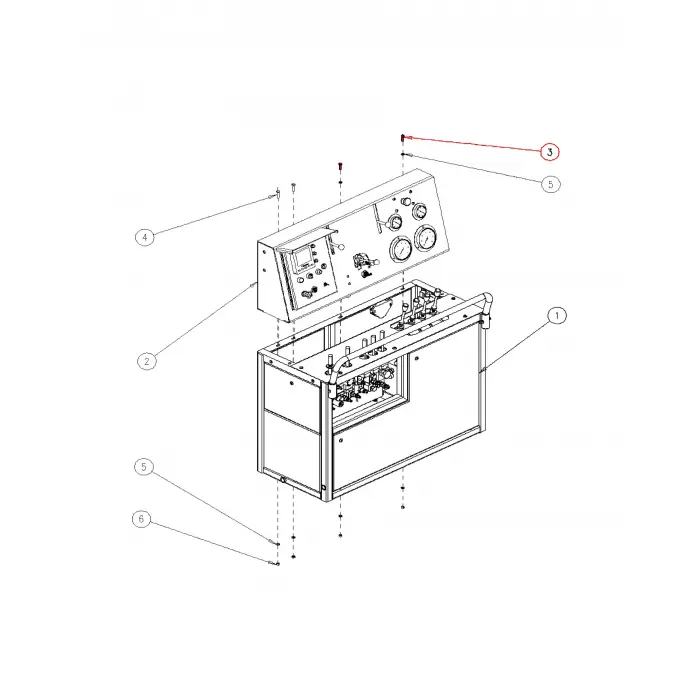 3
5
4
1
2
5
6