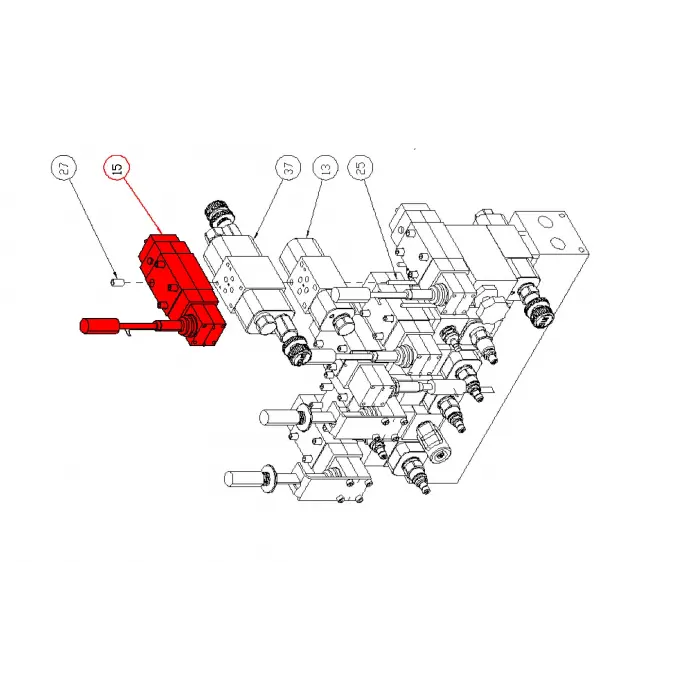 27
15
37
13
25