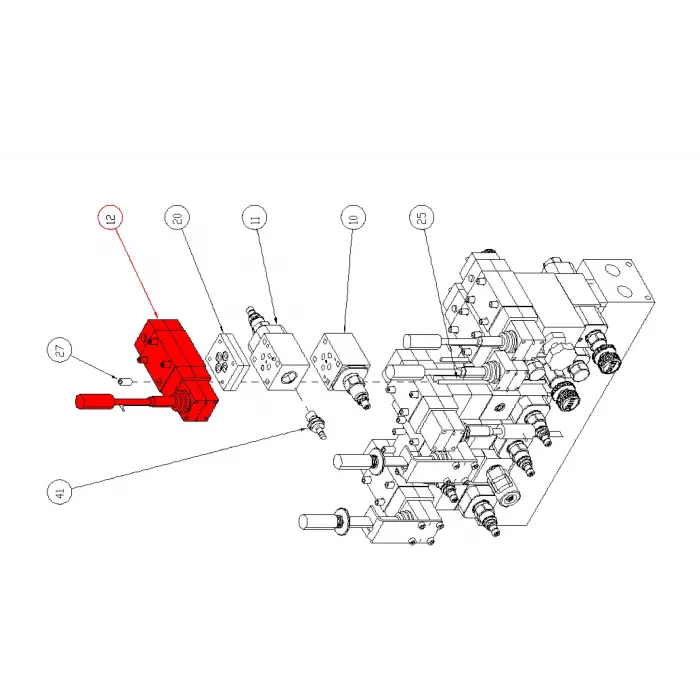 12
20
11
10
25
27
41