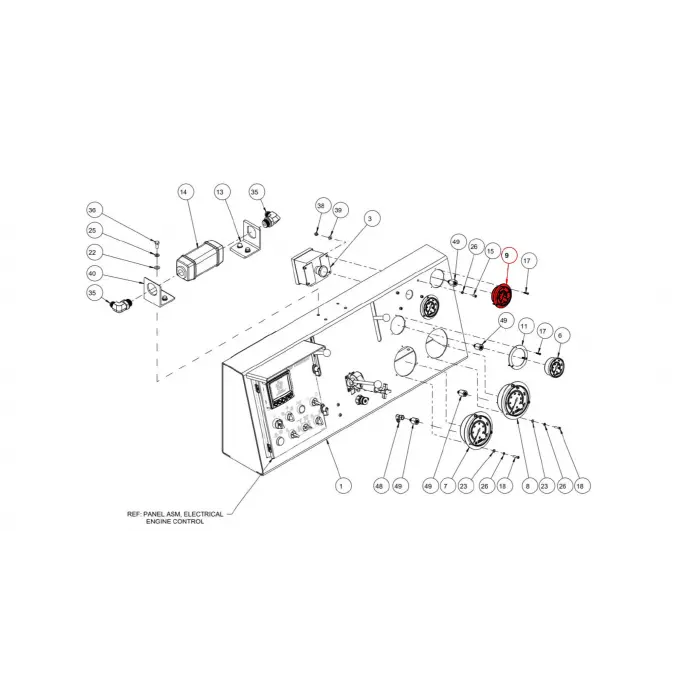 36
25
22
40
35
14
13
35
38
39
3
49
26
15
9
17
49
11
17
6
1
48
49
49
7
23
26
18
8
23
26
18

REF: PANEL ASM, ELECTRICAL ENGINE CONTROL