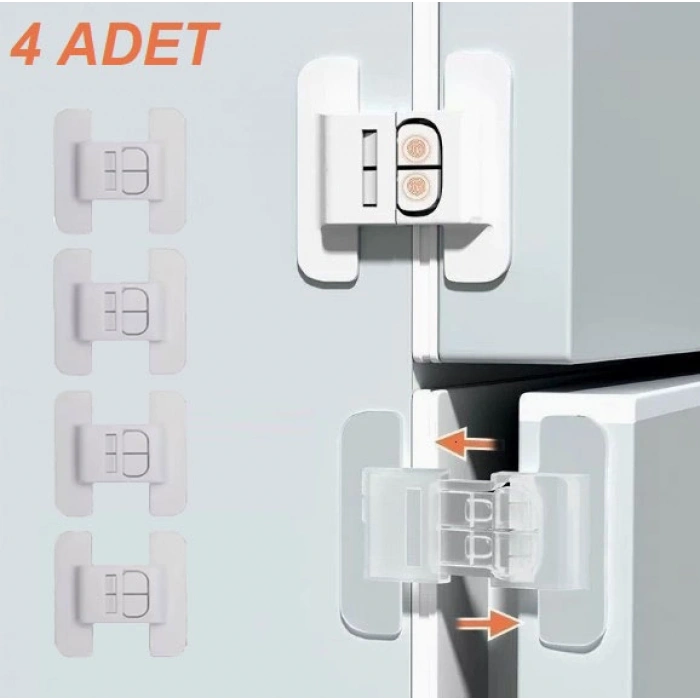 4 ADET