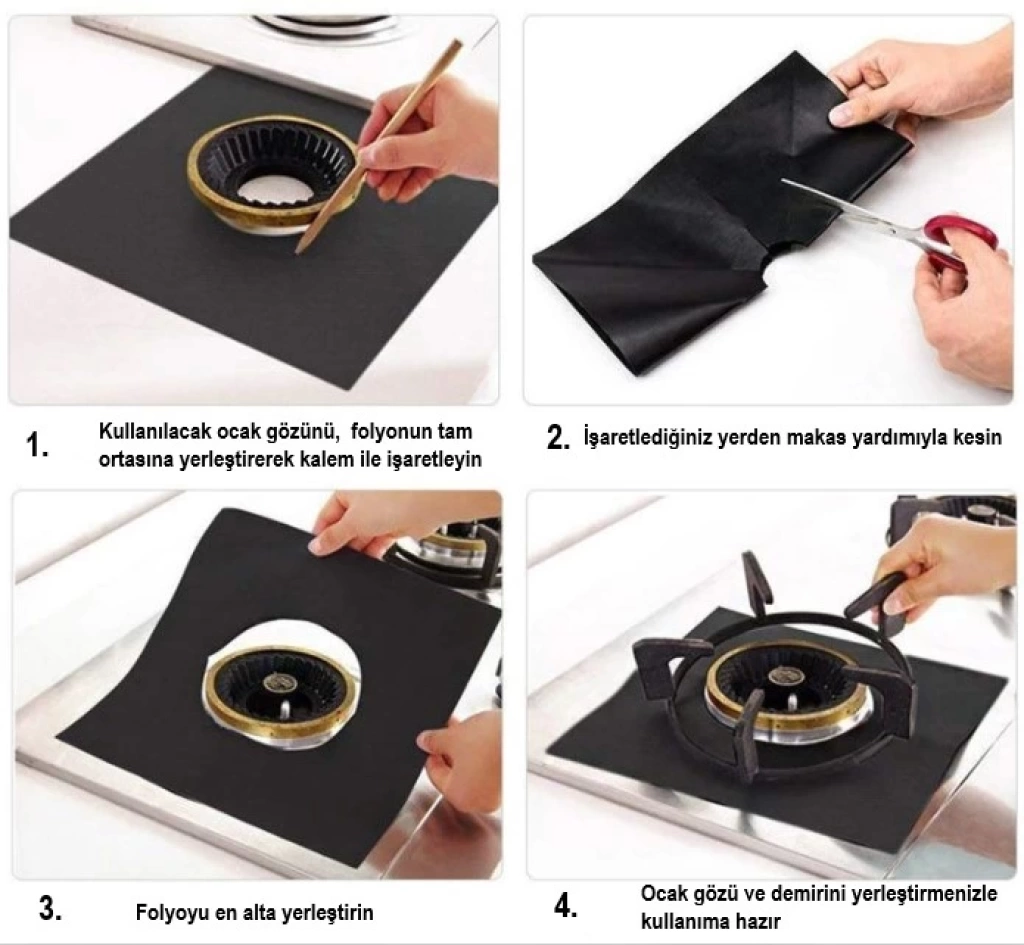 1. Kullanılacak ocak gözünü, folyonun tam ortasına yerleştirerek kalem ile işaretleyin

2. İşaretlediğiniz yerden makas yardımıyla kesin

3. Folyoyu en alta yerleştirin

4. Ocak gözü ve demirini yerleştirmenizle kullanıma hazır