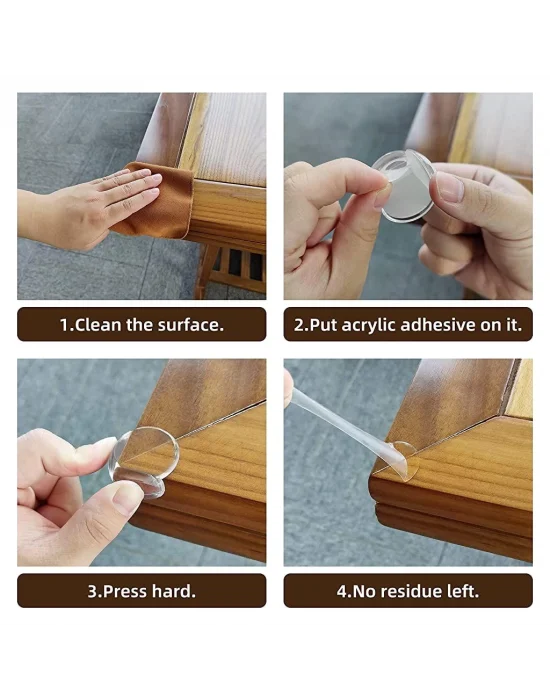 1.Clean the surface.

2.Put acrylic adhesive on it.

3.Press hard.

4.No residue left.