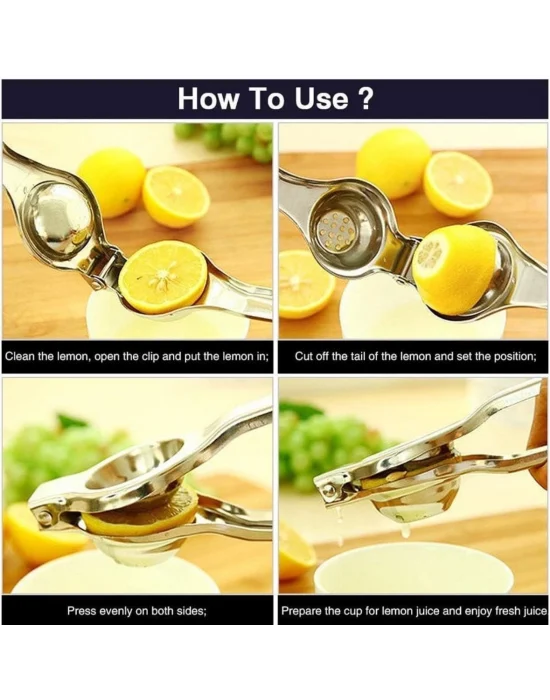 How To Use ?

Clean the lemon, open the clip and put the lemon in;

Cut off the tail of the lemon and set the position;

Press evenly on both sides;

Prepare the cup for lemon juice and enjoy fresh juice