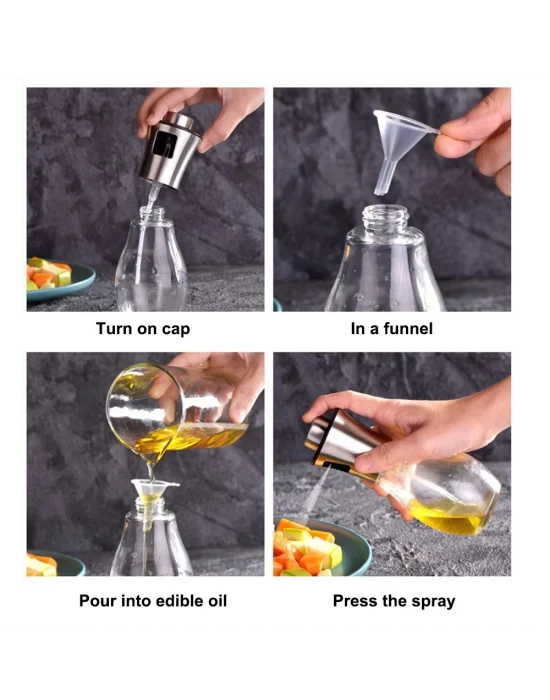 Turn on cap

In a funnel

Pour into edible oil

Press the spray