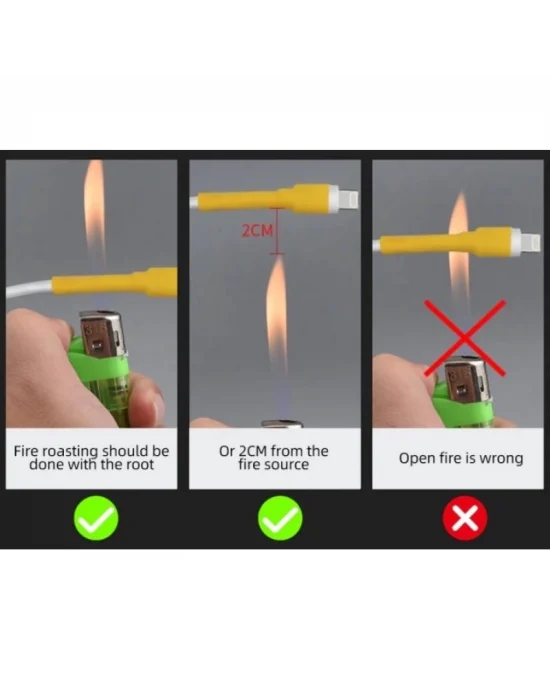 2CM

Fire roasting should be done with the root

Or 2CM from the fire source

Open fire is wrong