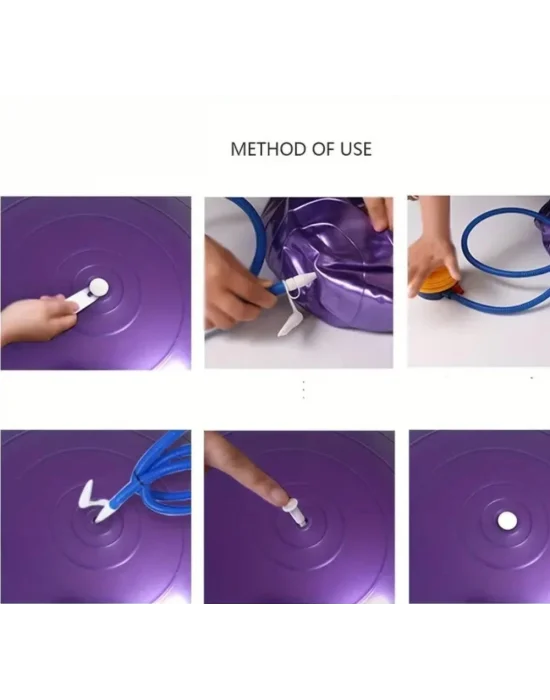 METHOD OF USE