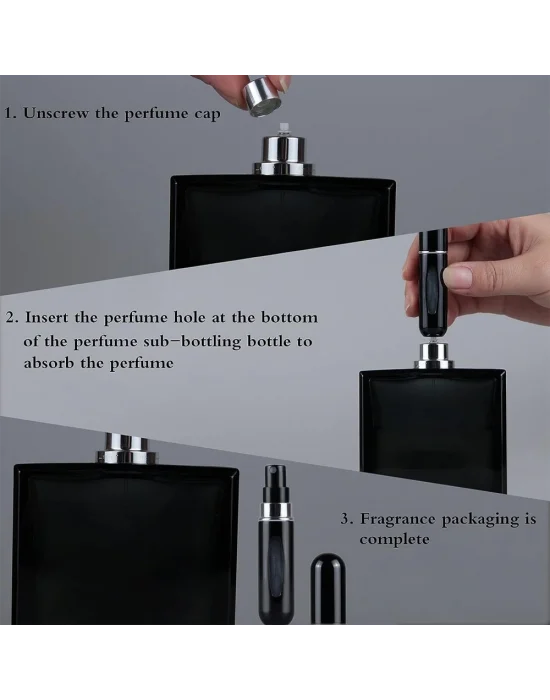 1. Unscrew the perfume cap

2. Insert the perfume hole at the bottom of the perfume sub-bottling bottle to absorb the perfume

3. Fragrance packaging is complete