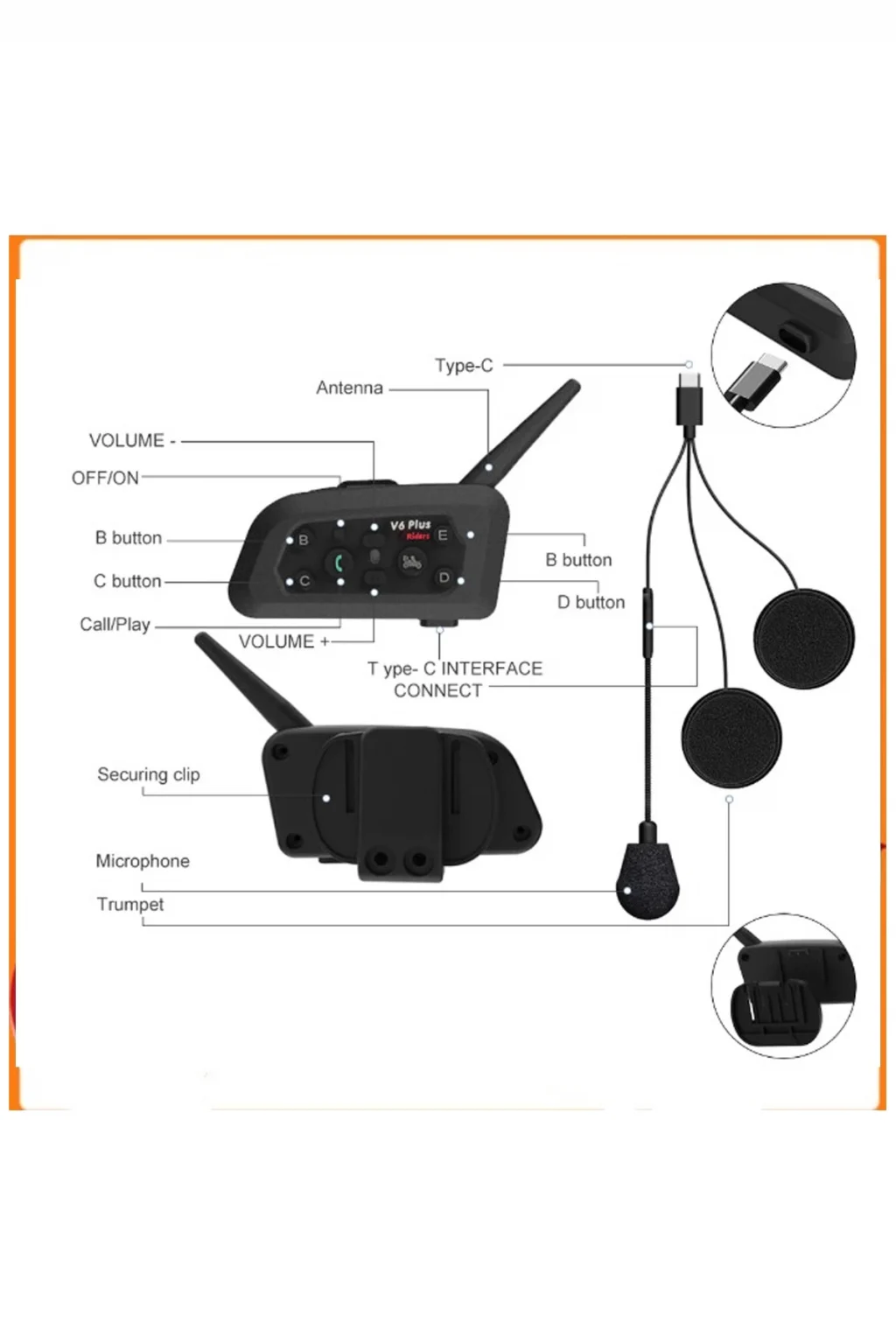 Type-C

Antenna

VOLUME -

OFF/ON

B button

C button

Call/Play

VOLUME +

V6 Plus
Riders

B

E

C

D

B button

D button

T ype- C INTERFACE CONNECT

Securing clip

Microphone

Trumpet