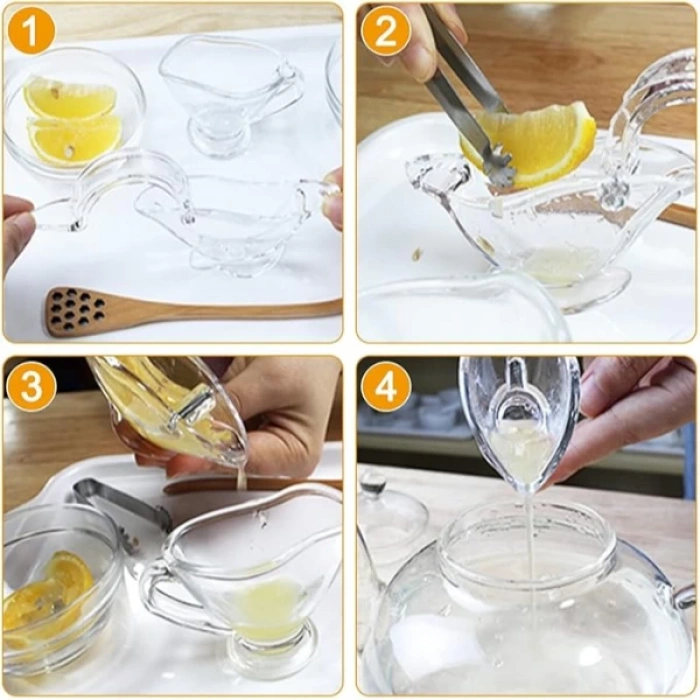 1
2
3
4