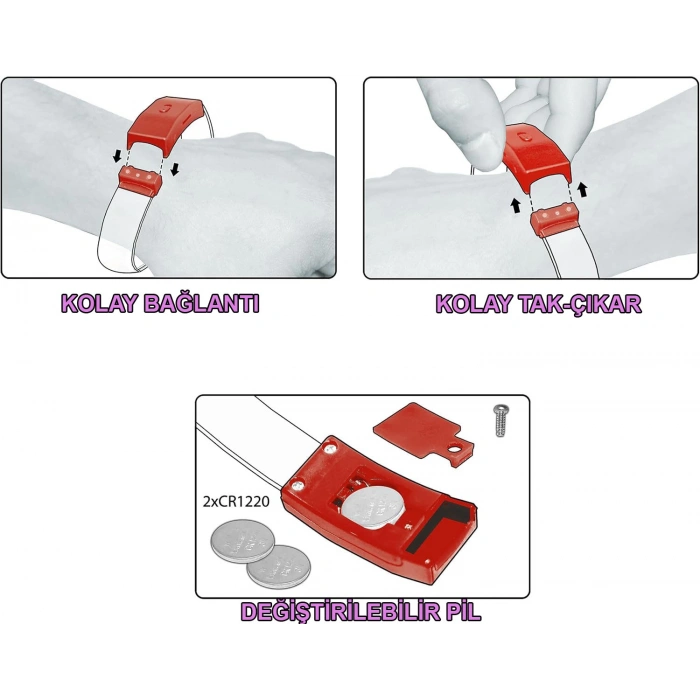 KOLAY BAĞLANTI

KOLAY TAK-ÇIKAR

2xCR1220

DEĞİŞTİRİLEBİLİR PİL