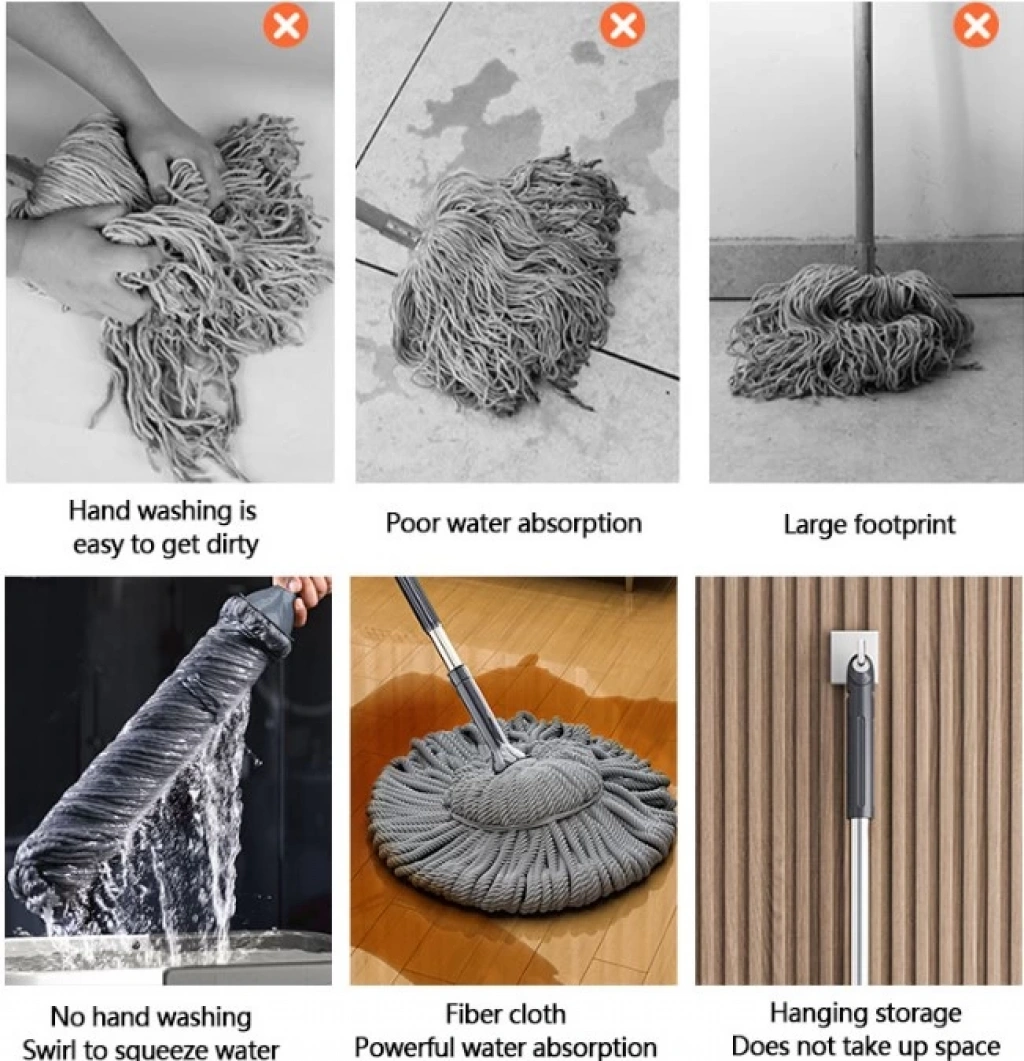 Hand washing is easy to get dirty

Poor water absorption

Large footprint

No hand washing
Swirl to squeeze water

Fiber cloth
Powerful water absorption

Hanging storage
Does not take up space