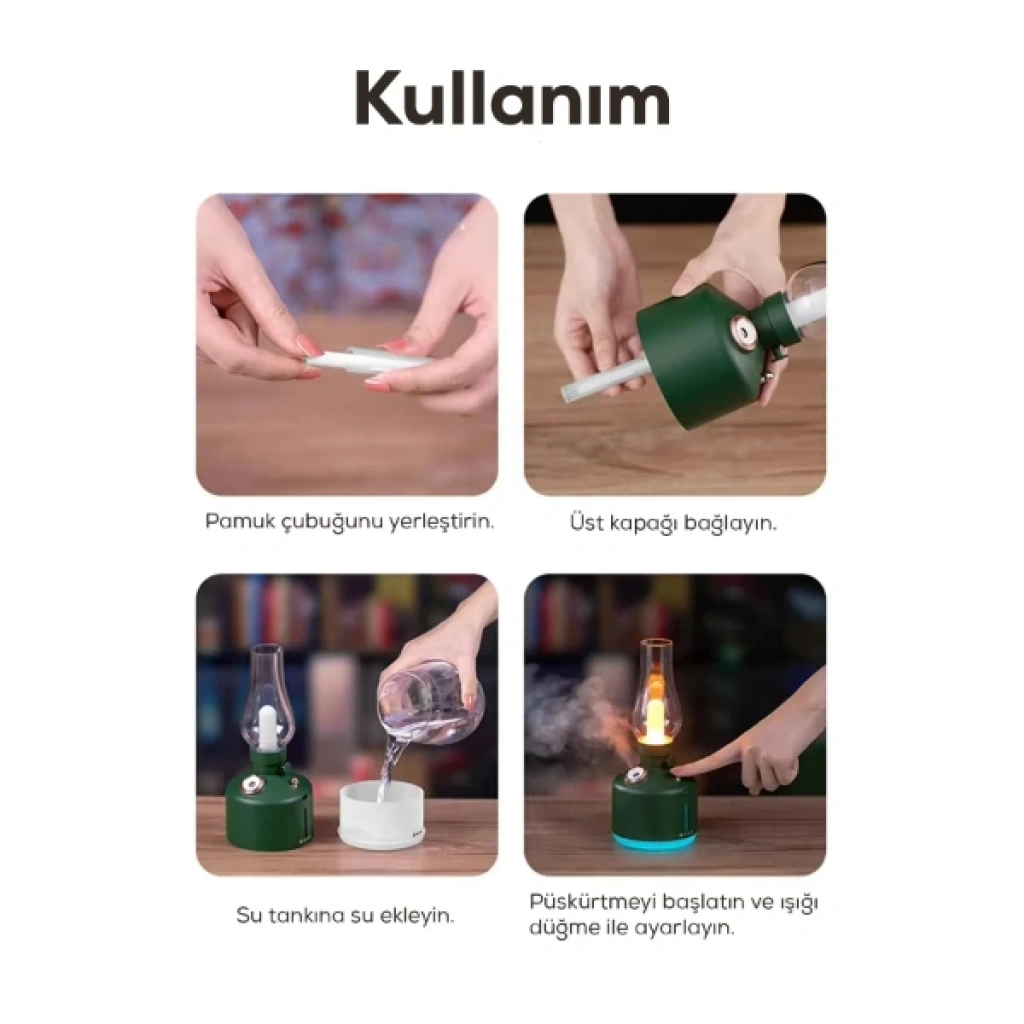 Kullanım

Pamuk çubuğunu yerleştirin.

Üst kapağı bağlayın.

Su tankına su ekleyin.

Püskürtmeyi başlatın ve ışığı düğme ile ayarlayın.