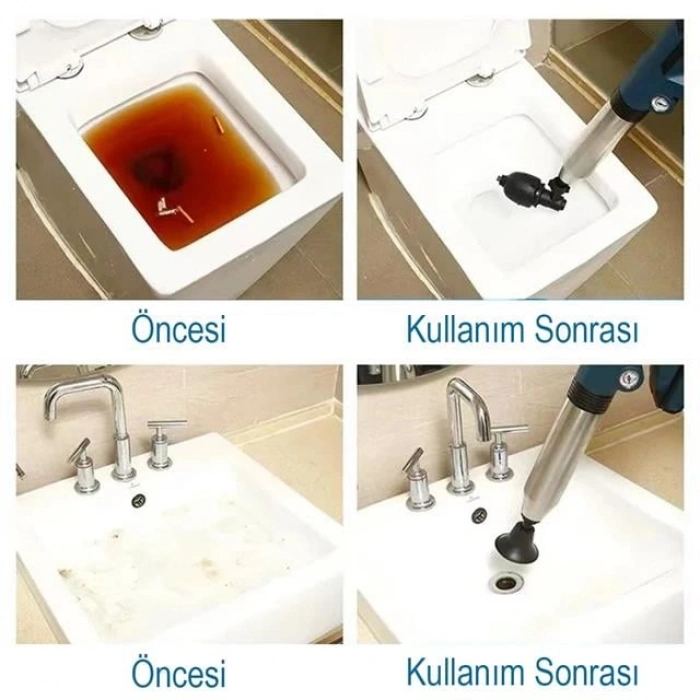 Öncesi

Kullanım Sonrası

Öncesi

Kullanım Sonrası