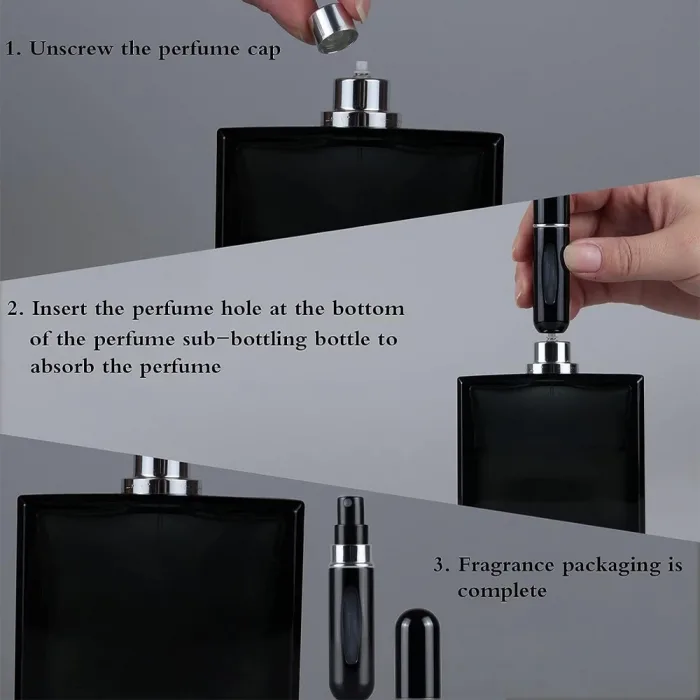 1. Unscrew the perfume cap

2. Insert the perfume hole at the bottom of the perfume sub-bottling bottle to absorb the perfume

3. Fragrance packaging is complete