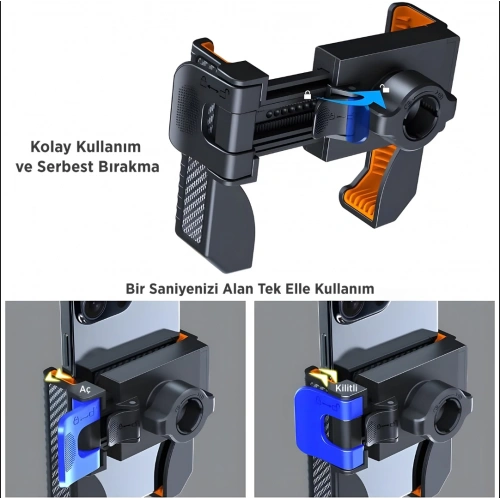 Kolay Kullanım ve Serbest Bırakma

Bir Saniyenizi Alan Tek Elle Kullanım

Aç

Kilitli