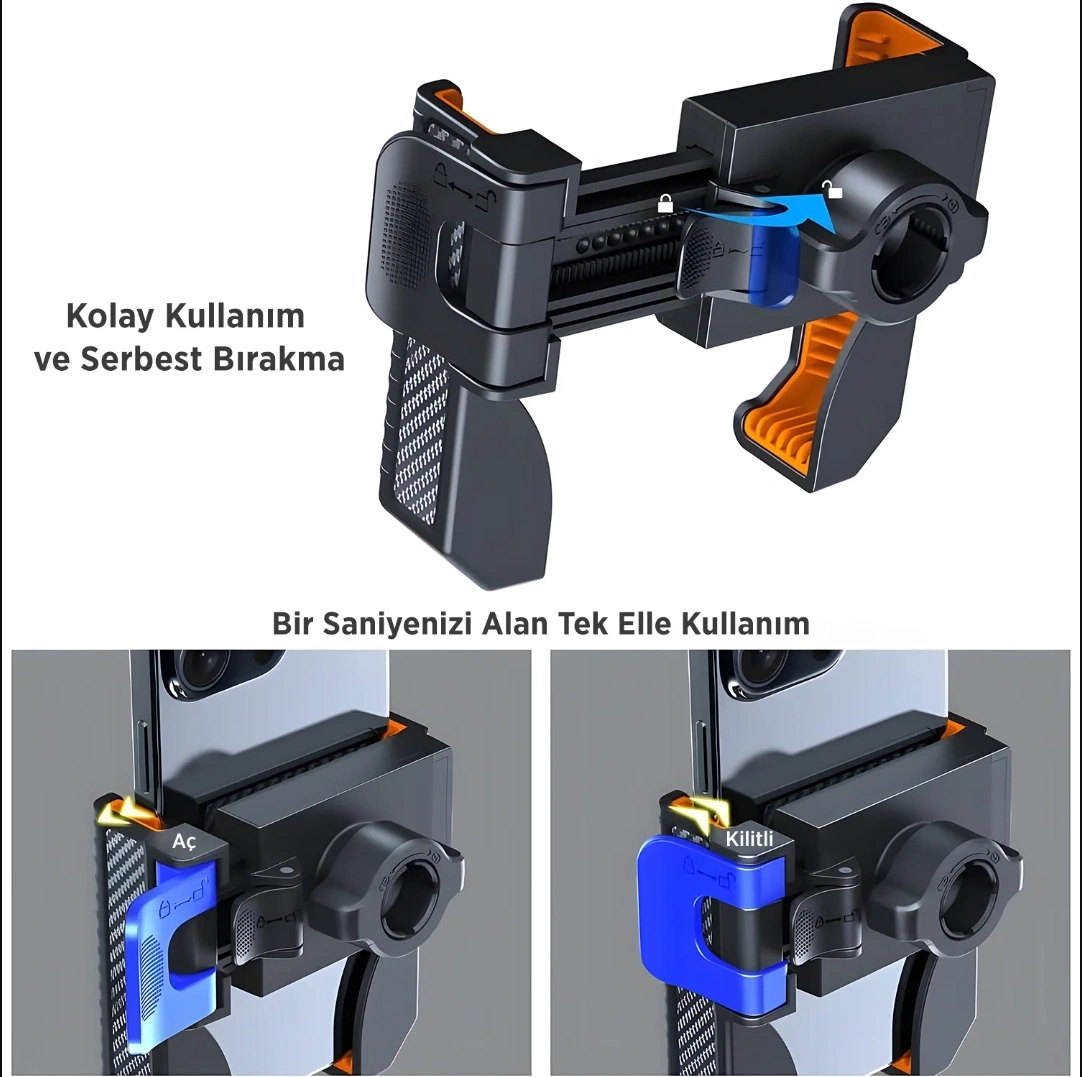 Kolay Kullanım ve Serbest Bırakma

Bir Saniyenizi Alan Tek Elle Kullanım

Aç

Kilitli