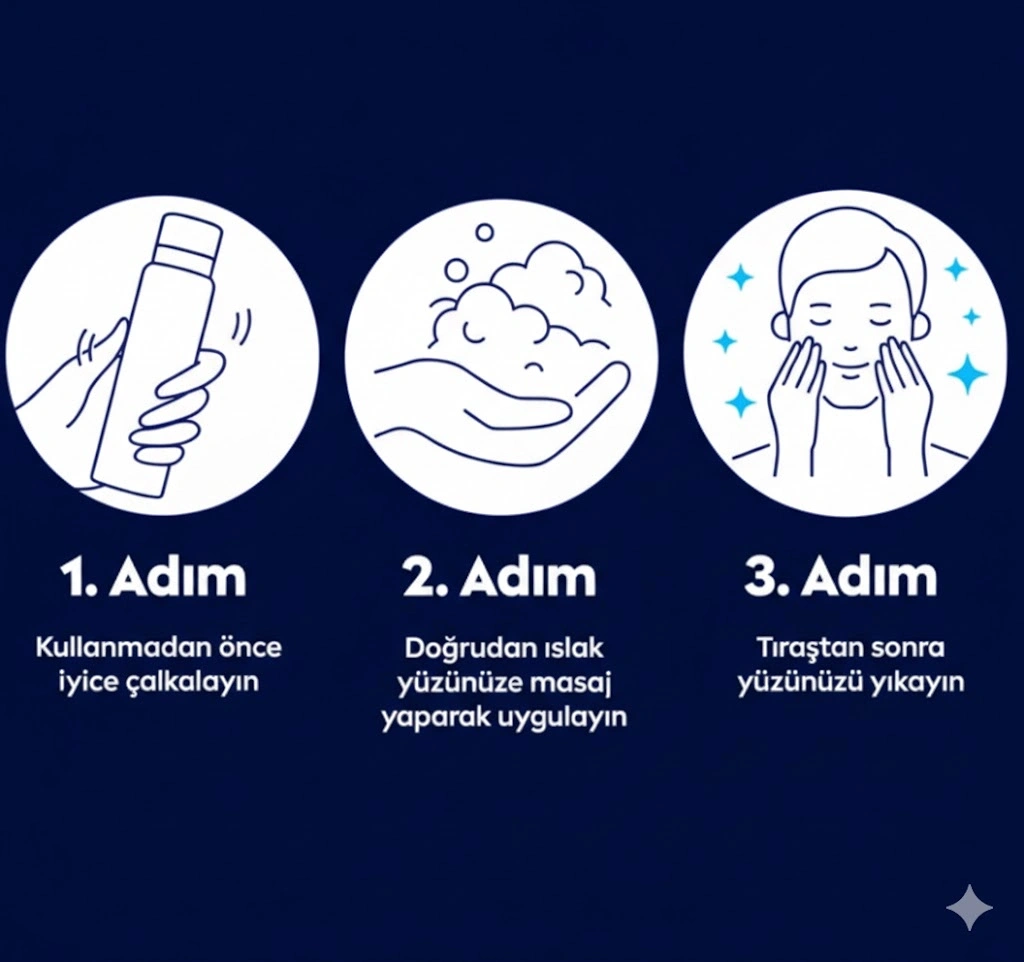 1. Adım

Kullanmadan önce iyice çalkalayın

2. Adım

Doğrudan ıslak yüzünüze masaj yaparak uygulayın

3. Adım

Tıraştan sonra yüzünüzü yıkayın