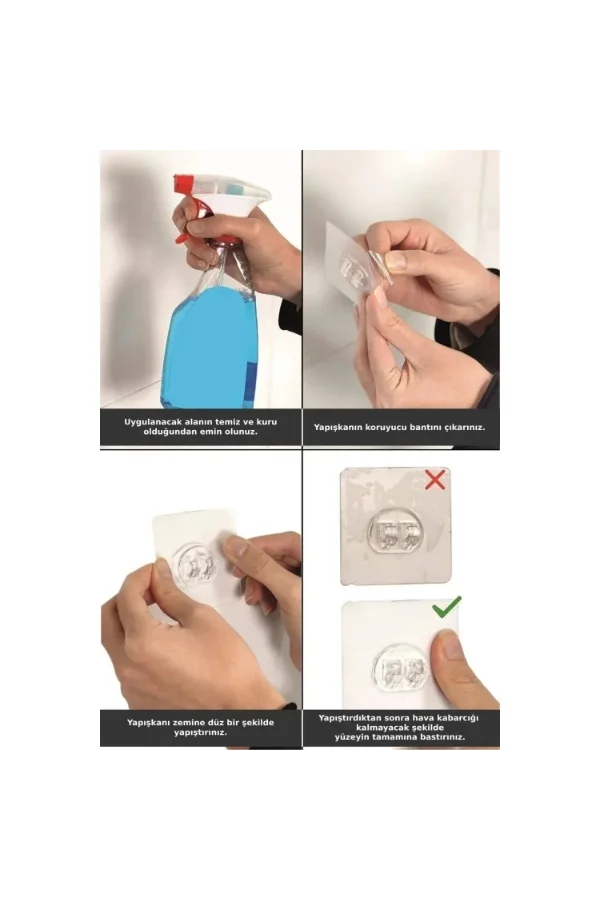 Uygulanacak alanın temiz ve kuru olduğundan emin olunuz.

Yapışkanın koruyucu bantını çıkarınız.

Yapışkanı zemine düz bir şekilde yapıştırınız.

Yapıştırdıktan sonra hava kabarcığı kalmayacak şekilde yüzeyin tamamına bastırınız.