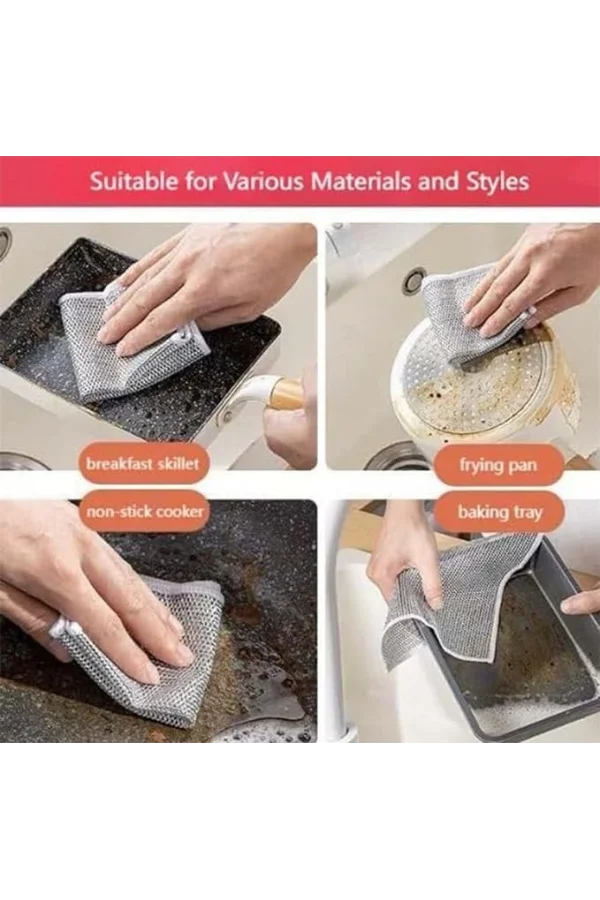 Suitable for Various Materials and Styles

breakfast skillet

frying pan

non-stick cooker

baking tray