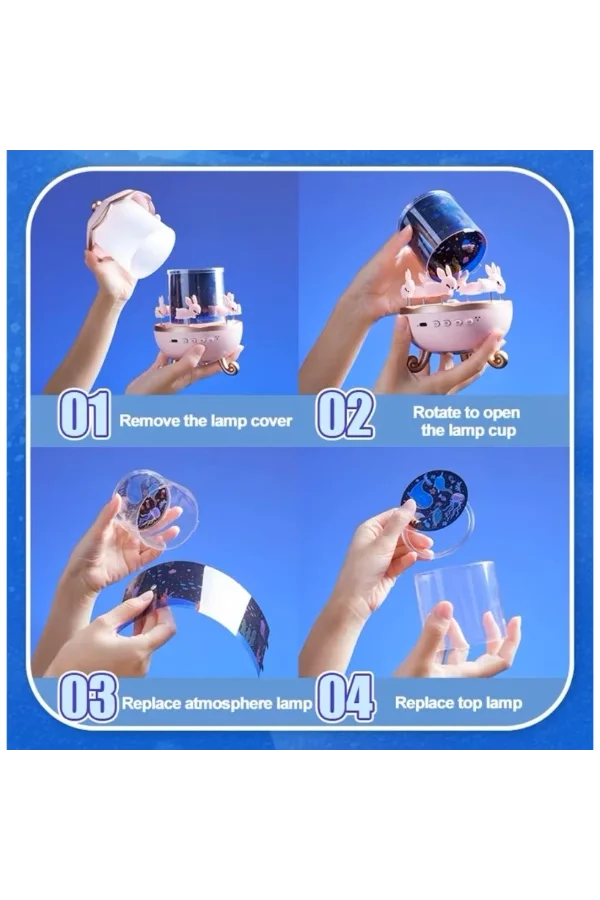 01 Remove the lamp cover

02 Rotate to open the lamp cup

03 Replace atmosphere lamp

04 Replace top lamp