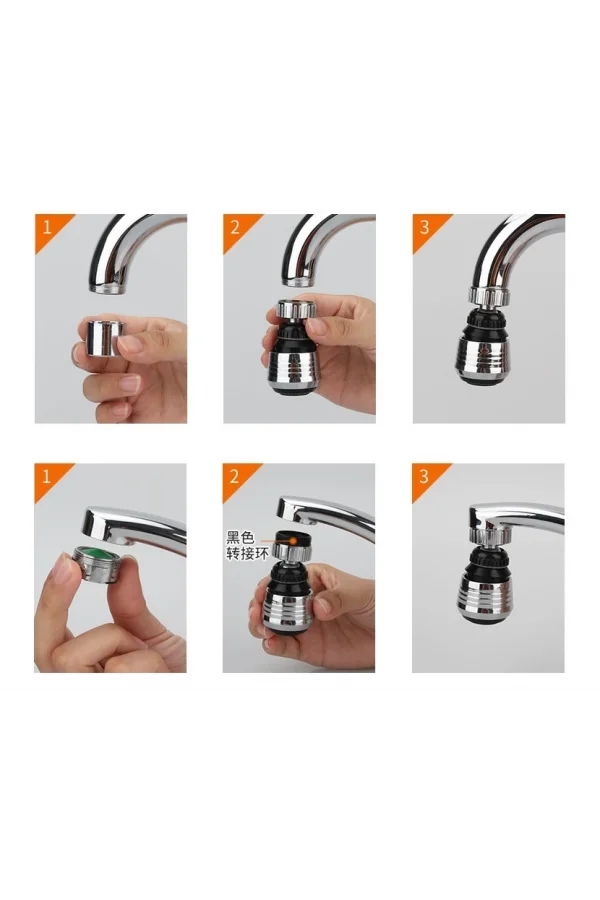 1

2

3

1

2

黑色
转接环

3