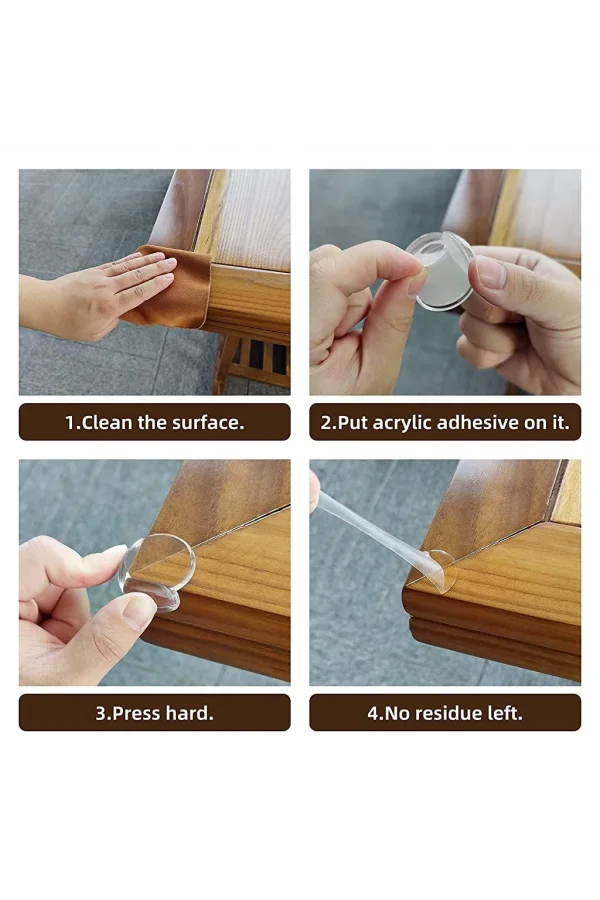 1.Clean the surface.

2.Put acrylic adhesive on it.

3.Press hard.

4.No residue left.