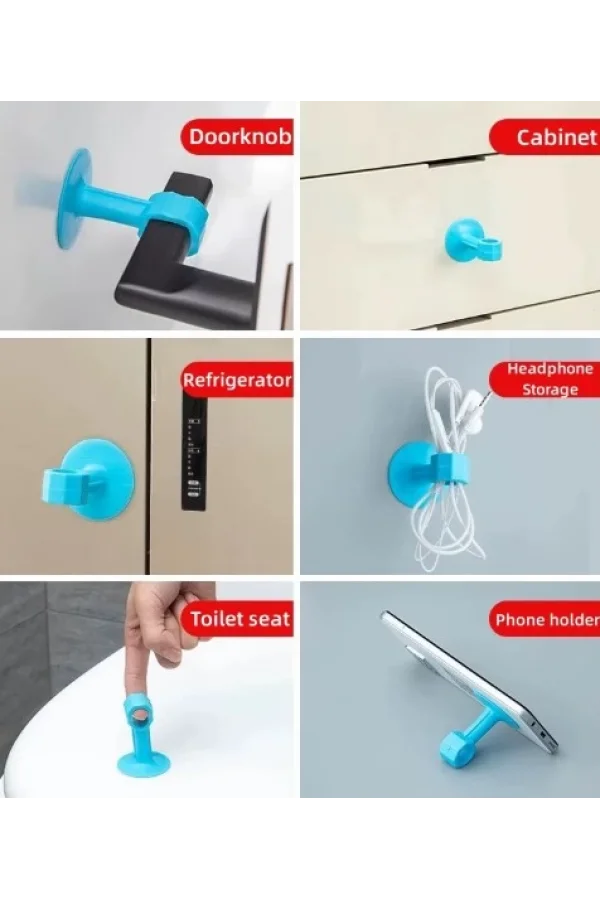 Doorknob

Cabinet

Refrigerator

Headphone Storage

Toilet seat

Phone holder