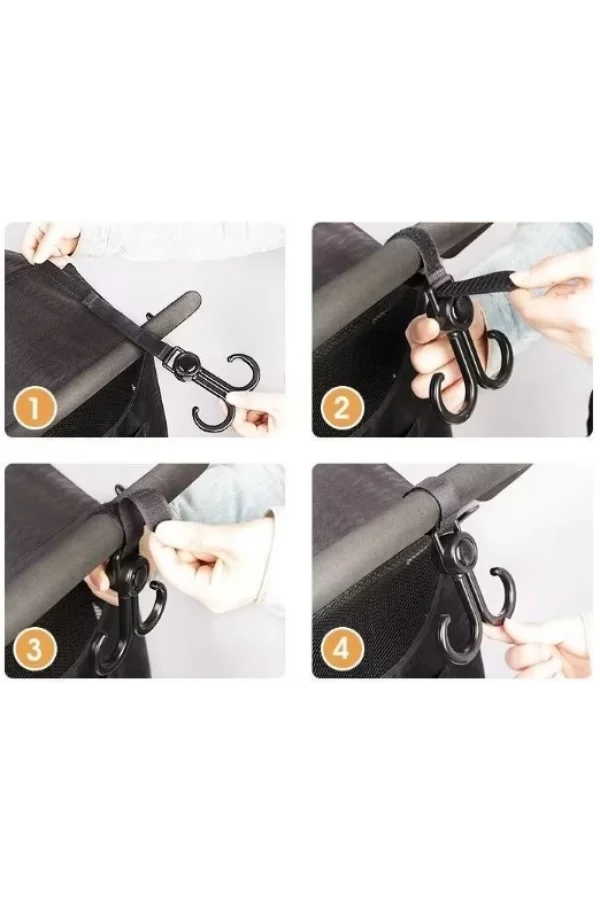 1

2

3

4