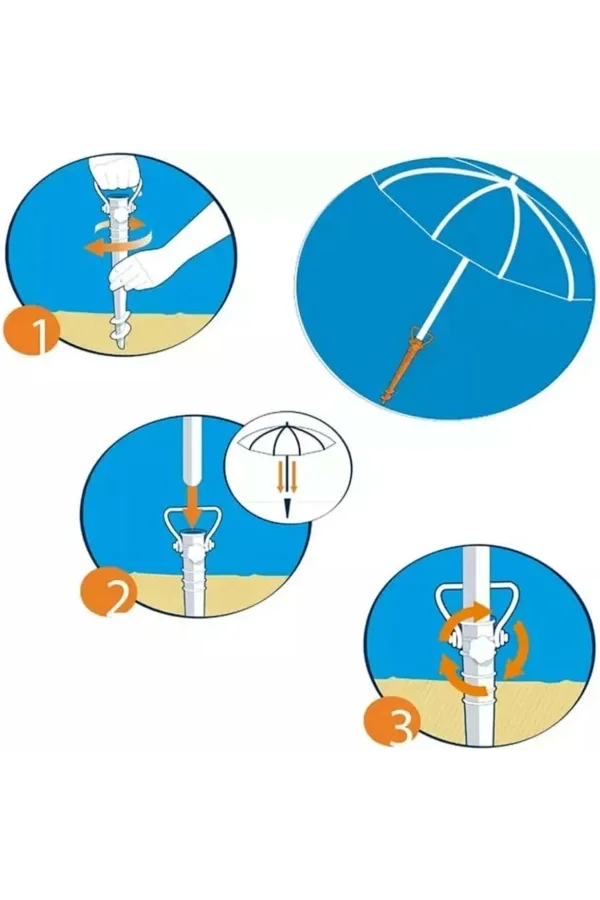 1

2

3