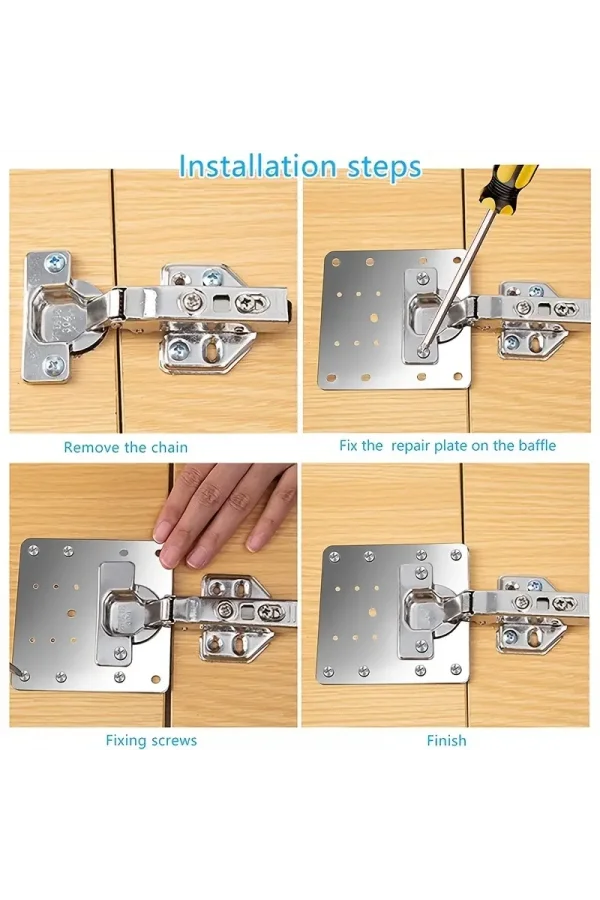 Installation steps

Remove the chain

Fix the repair plate on the baffle

Fixing screws

Finish